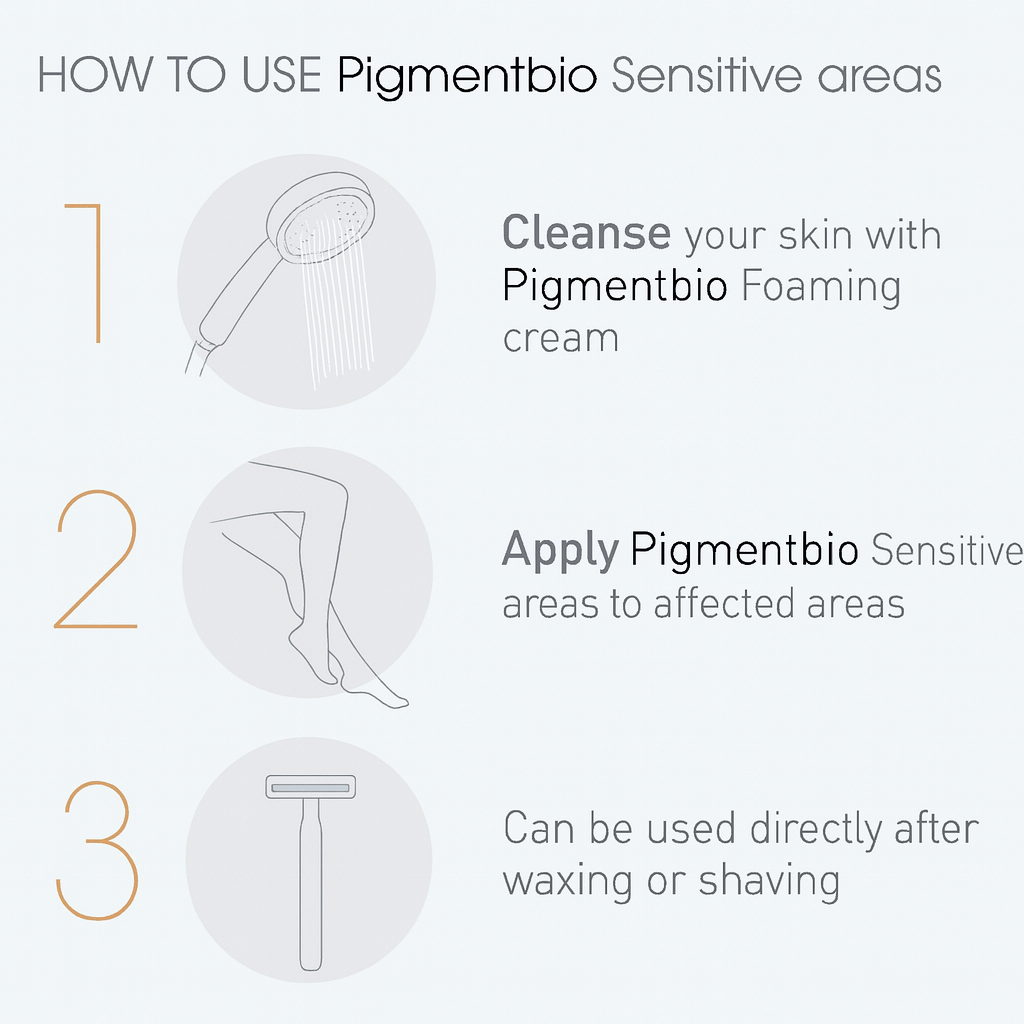 HOW TO USE Pigmentbio Sensitive areas

1

Cleanse your skin with Pigmentbio Foaming cream

2

Apply Pigmentbio Sensitive areas to affected areas

3

Can be used directly after waxing or shaving