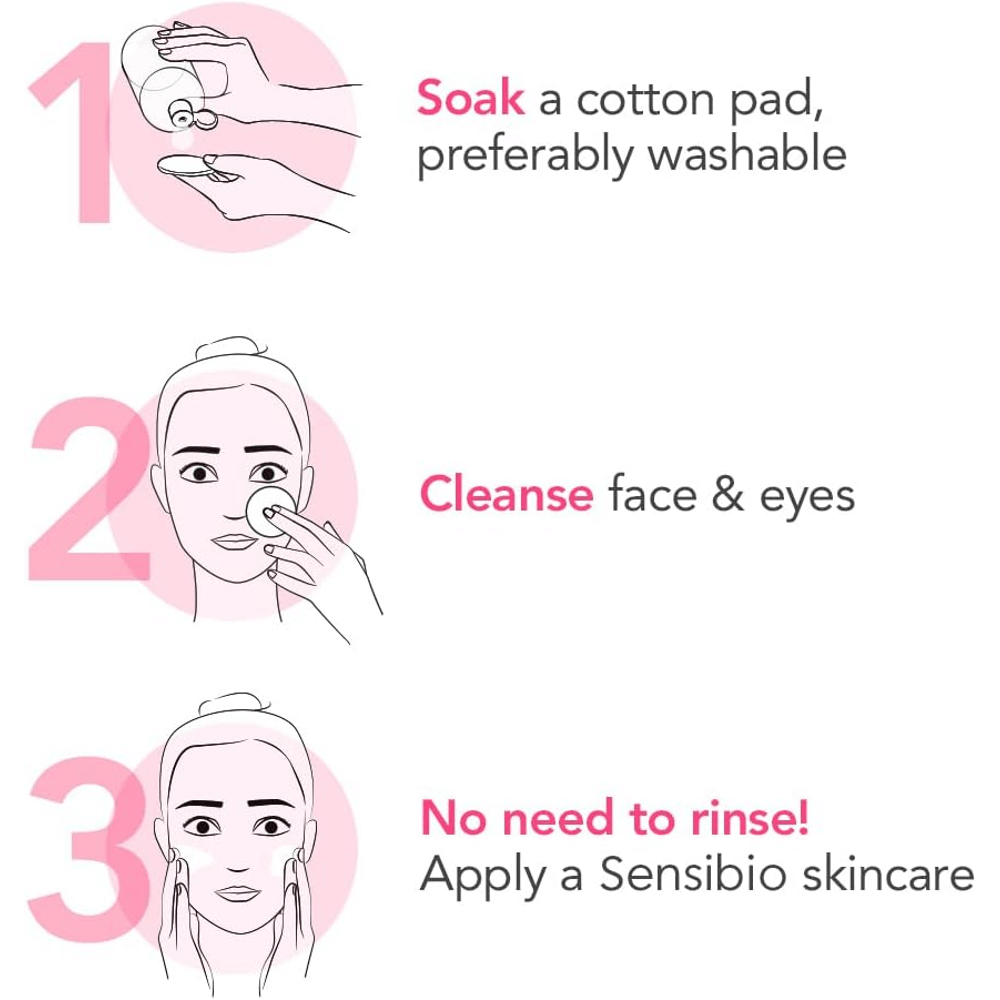 1
Soak a cotton pad, preferably washable

2
Cleanse face & eyes

3
No need to rinse!
Apply a Sensibio skincare