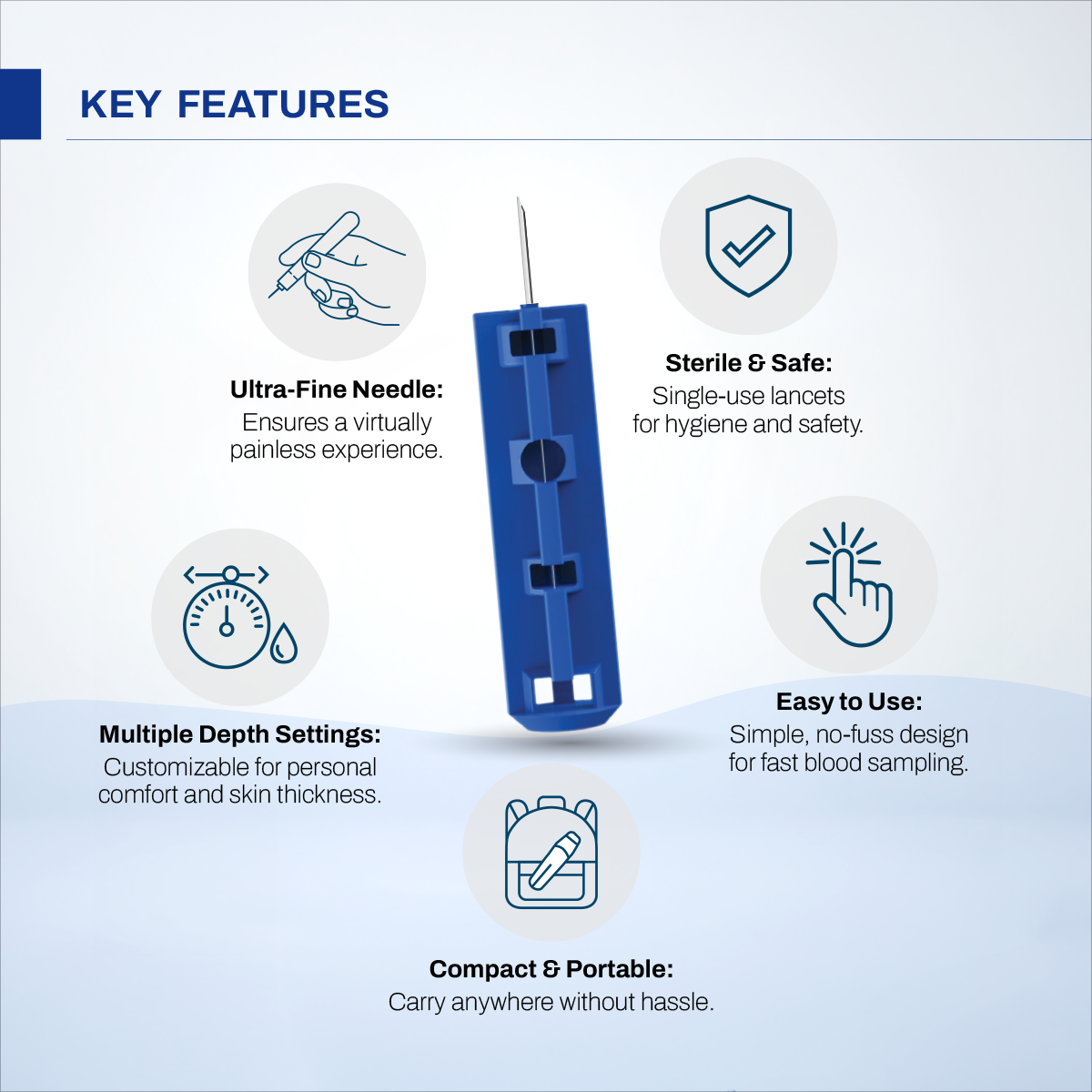 KEY FEATURES

Ultra-Fine Needle:
Ensures a virtually painless experience.

Sterile & Safe:
Single-use lancets for hygiene and safety.

Multiple Depth Settings:
Customizable for personal comfort and skin thickness.

Easy to Use:
Simple, no-fuss design for fast blood sampling.

Compact & Portable:
Carry anywhere without hassle.