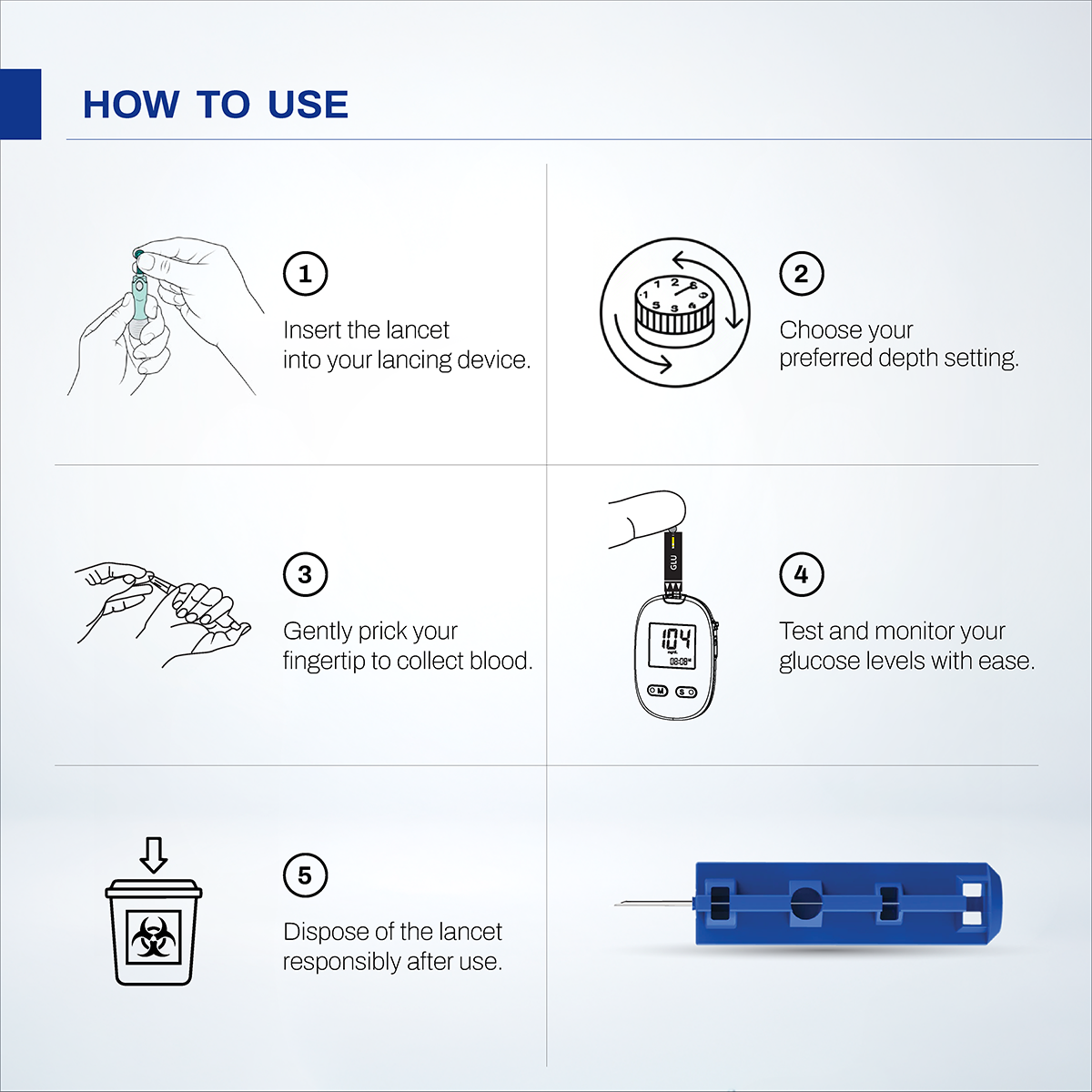 HOW TO USE

1
Insert the lancet into your lancing device.

1 2 3 4 5

2
Choose your preferred depth setting.

3
Gently prick your fingertip to collect blood.

GLU

104
mg/dL
08:08

M S

4
Test and monitor your glucose levels with ease.

5
Dispose of the lancet responsibly after use.