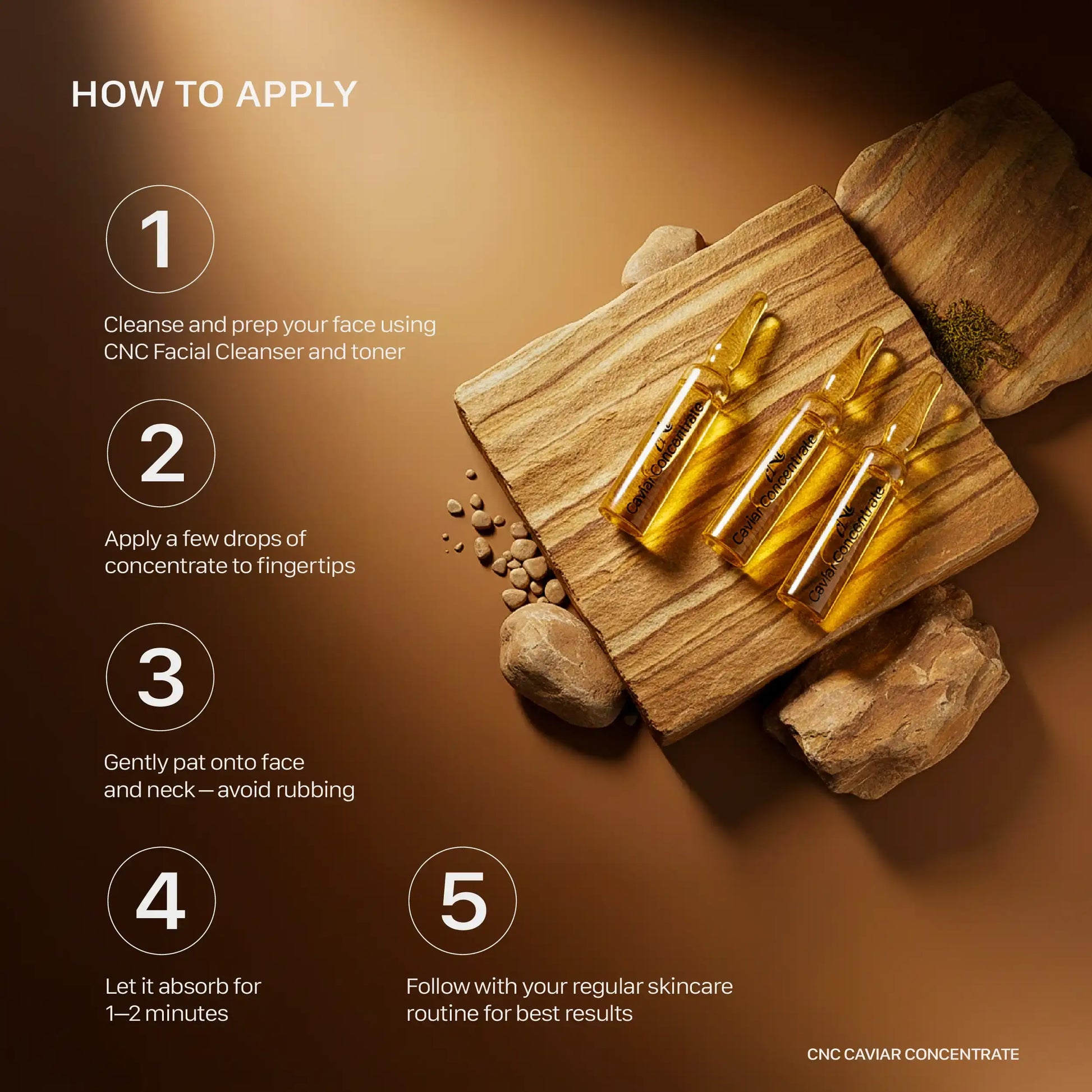 HOW TO APPLY

1

Cleanse and prep your face using CNC Facial Cleanser and toner

2

Apply a few drops of concentrate to fingertips

3

Gently pat onto face and neck — avoid rubbing

4

Let it absorb for 1–2 minutes

5

Follow with your regular skincare routine for best results

CNC Caviar Concentrate

CNC Caviar Concentrate

CNC Caviar Concentrate

CNC CAVIAR CONCENTRATE