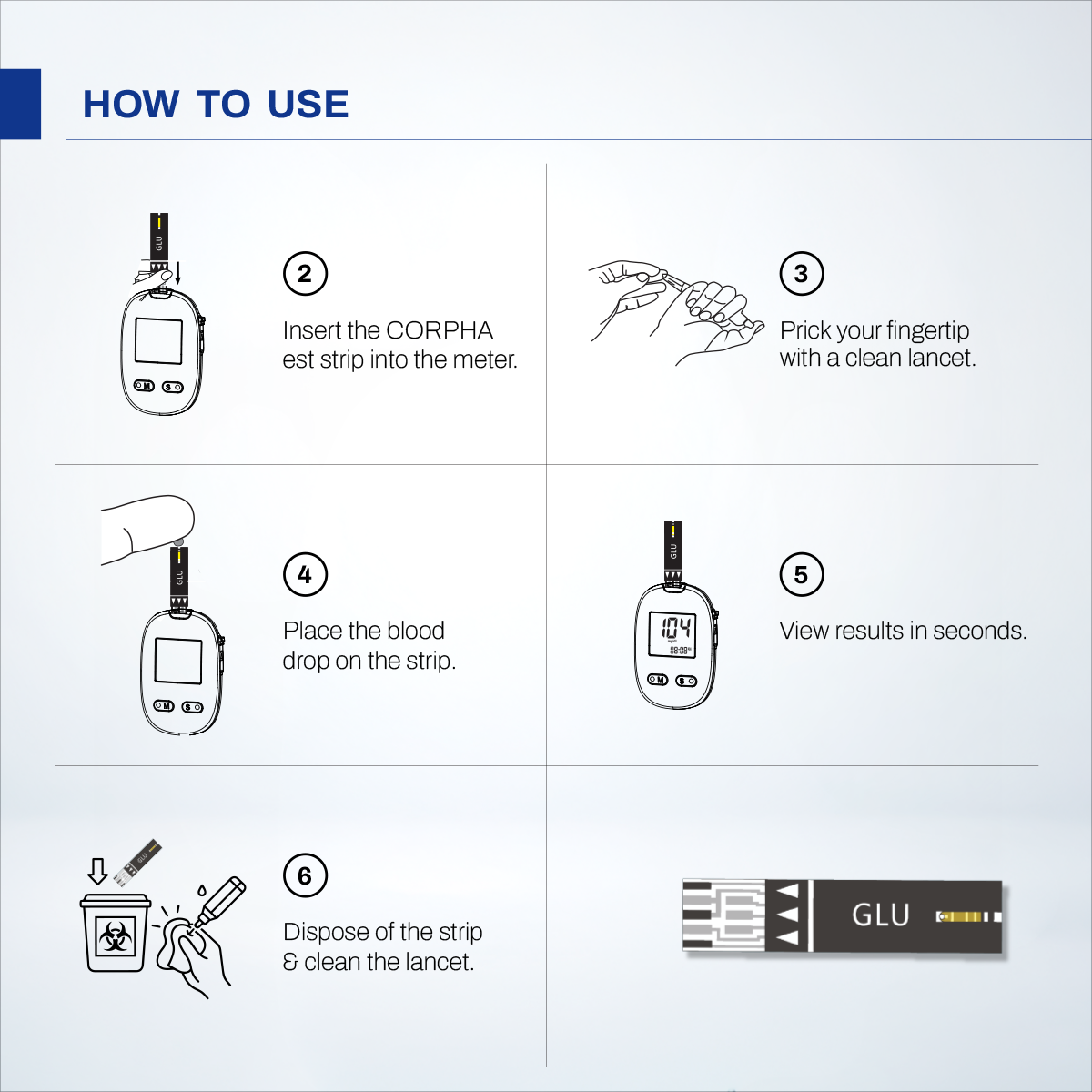 HOW TO USE

GLU

M S

2

Insert the CORPHA est strip into the meter.

3

Prick your fingertip with a clean lancet.

GLU

M S

4

Place the blood drop on the strip.

GLU

104

mg/dL

08:08

M S

5

View results in seconds.

GLU

6

Dispose of the strip & clean the lancet.

GLU