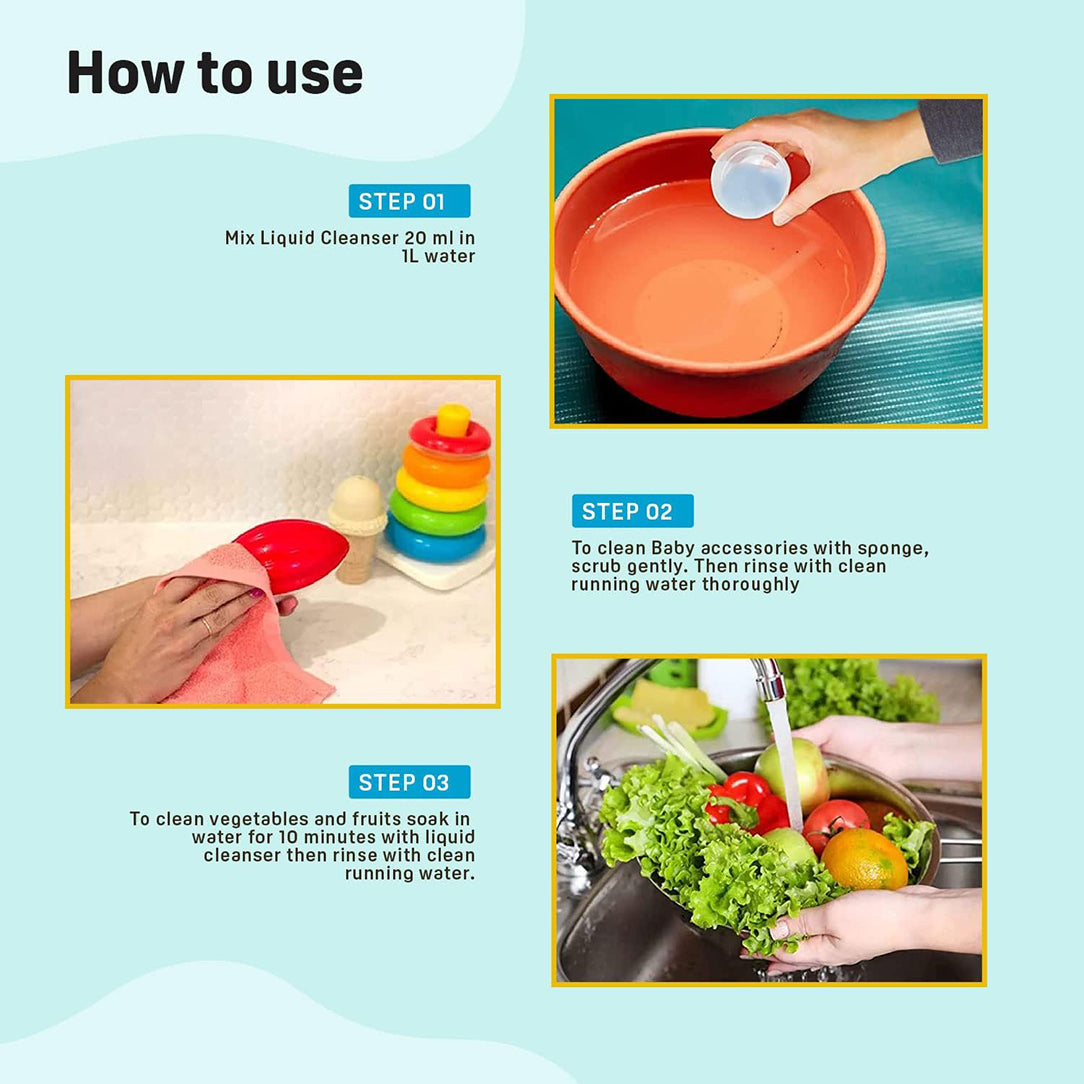 How to use

STEP 01

Mix Liquid Cleanser 20 ml in 1L water

STEP 02

To clean Baby accessories with sponge, scrub gently. Then rinse with clean running water thoroughly

STEP 03

To clean vegetables and fruits soak in water for 10 minutes with liquid cleanser then rinse with clean running water.