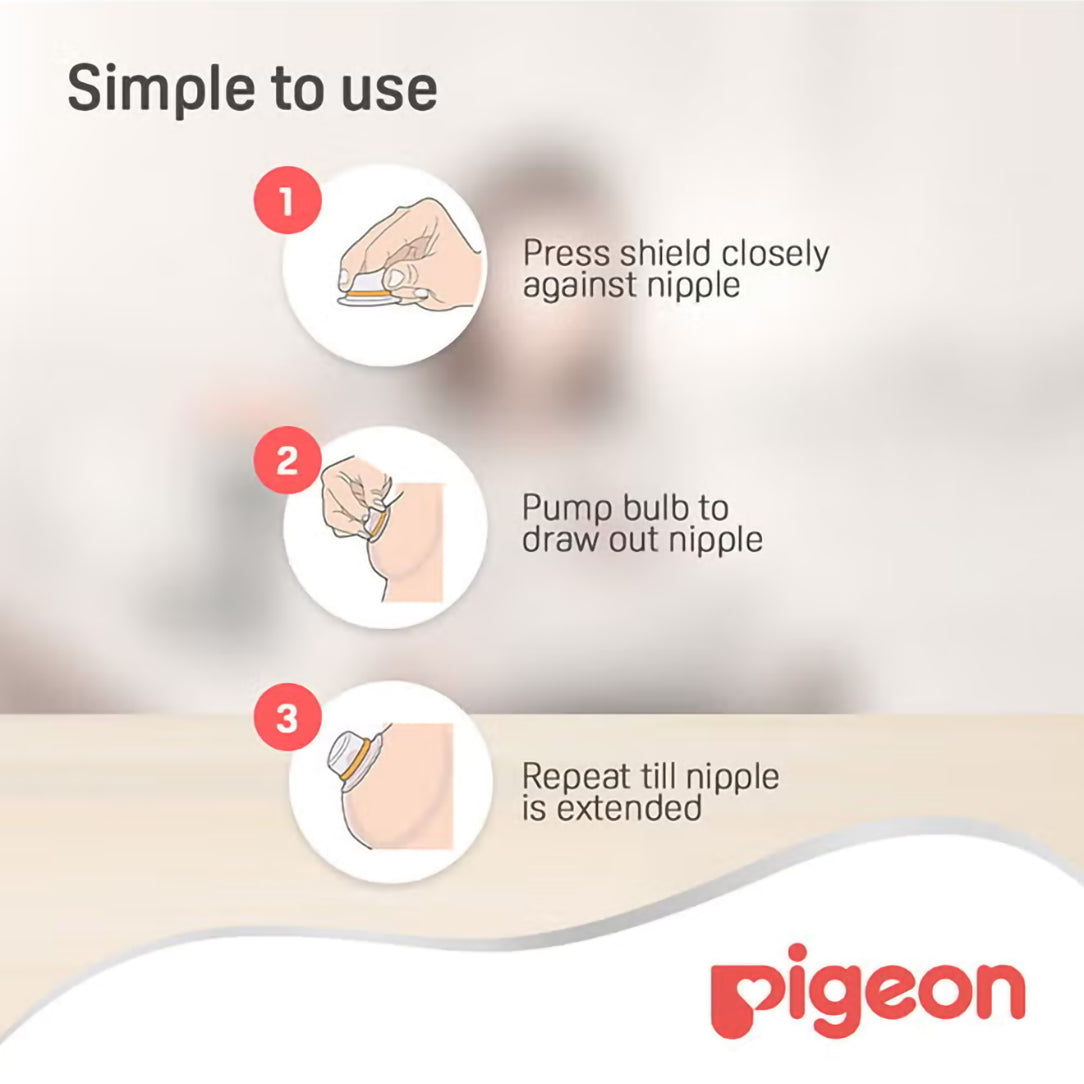 Simple to use

1

Press shield closely against nipple

2

Pump bulb to draw out nipple

3

Repeat till nipple is extended

pigeon