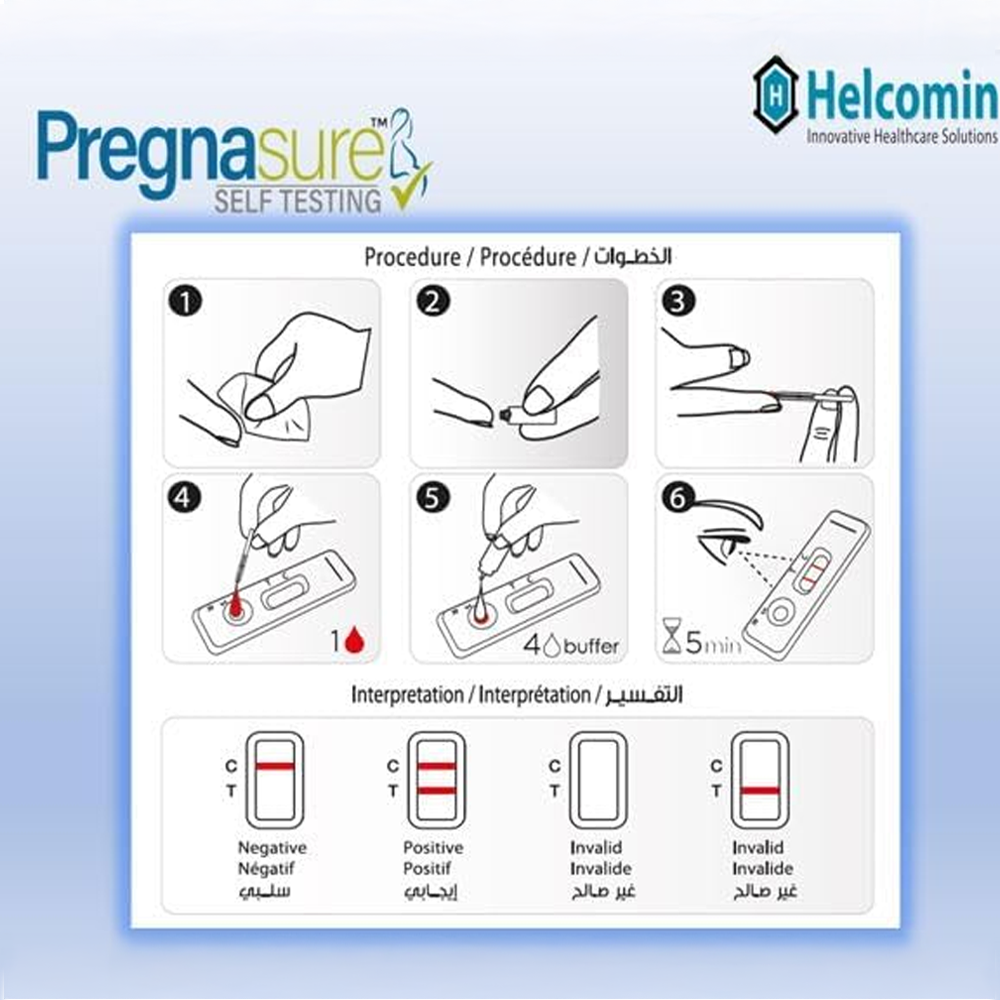 Pregnasure™
SELF TESTING

Helcomin
Innovative Healthcare Solutions

Procedure / Procédure / الخطوات

1

2

3

4
1

5
4 buffer

6
5 min

Interpretation / Interprétation / التفسير

C
T
Negative
Négatif
سلبي

C
T
Positive
Positif
إيجابي

C
T
Invalid
Invalide
غير صالح

C
T
Invalid
Invalide
غير صالح